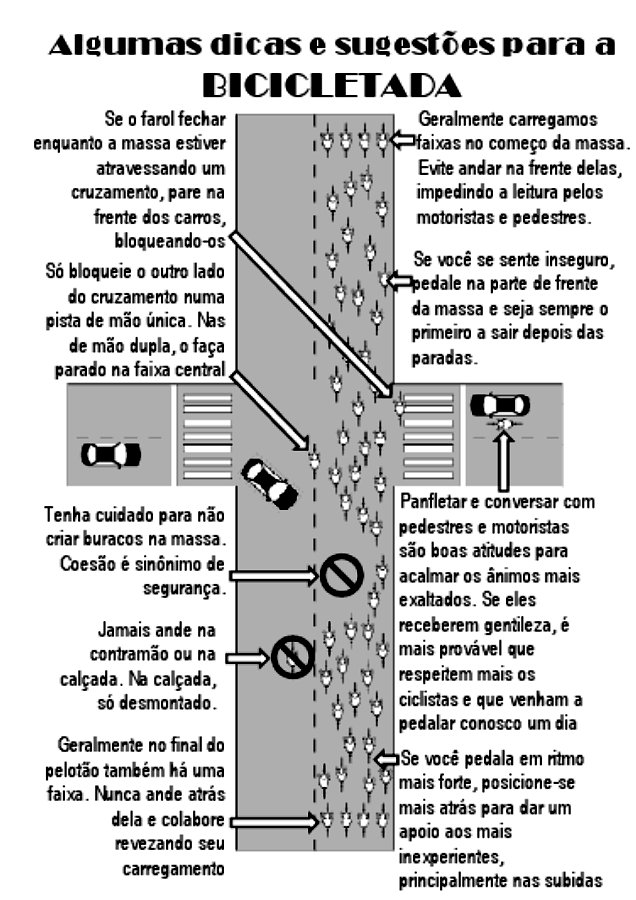 Algumas dicas e sugestões para a BICICLETADA

Se o farol fechar enquanto a massa estiver atravessando um cruzamento, pare na frente dos carros, bloqueando-os

Só bloqueie o outro lado do cruzamento numa pista de mão única. Nas de mão dupla, o faça parado na faixa central

Tenha cuidado para não criar buracos na massa. Coesão é sinônimo de segurança.

Jamais ande na contramão ou na calçada. Na calçada, só desmontado.

Geralmente no final do pelotão também há uma faixa. Nunca ande atrás dela e colabore revezando seu carregamento

Geralmente carregamos faixas no começo da massa. Evite andar na frente delas, impedindo a leitura pelos motoristas e pedestres.

Se você se sente inseguro, pedale na parte de frente da massa e seja sempre o primeiro a sair depois das paradas.

Panfletar e conversar com pedestres e motoristas são boas atitudes para acalmar os ânimos mais exaltados. Se eles receberem gentileza, é mais provável que respeitem mais os ciclistas e que venham a pedalar conosco um dia

Se você pedala em ritmo mais forte, posicione-se mais atrás para dar um apoio aos mais inexperientes, principalmente nas subidas